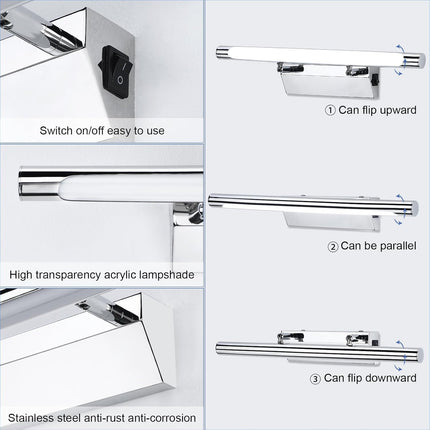 Switch on/off easy to use

High transparency acrylic lampshade

Stainless steel anti-rust anti-corrosion

① Can flip upward

② Can be parallel

③ Can flip downward