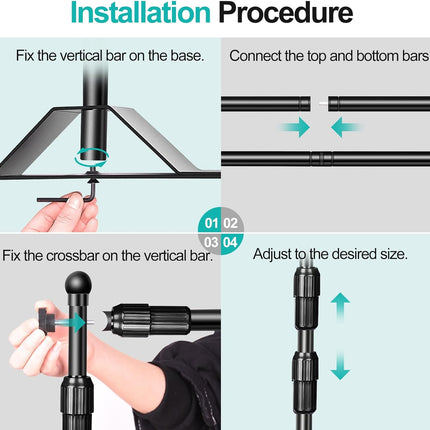 Installation Procedure

Fix the vertical bar on the base.

Connect the top and bottom bars

01 02
03 04

Fix the crossbar on the vertical bar.

Adjust to the desired size.