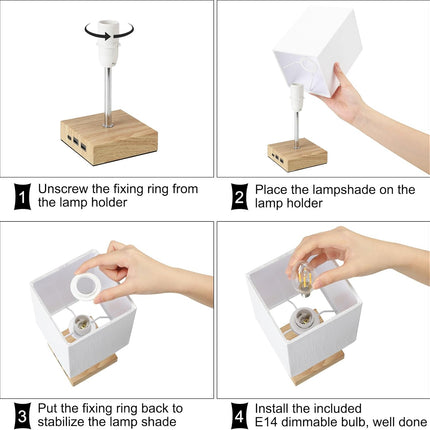 1 Unscrew the fixing ring from the lamp holder

2 Place the lampshade on the lamp holder

3 Put the fixing ring back to stabilize the lamp shade

4 Install the included E14 dimmable bulb, well done