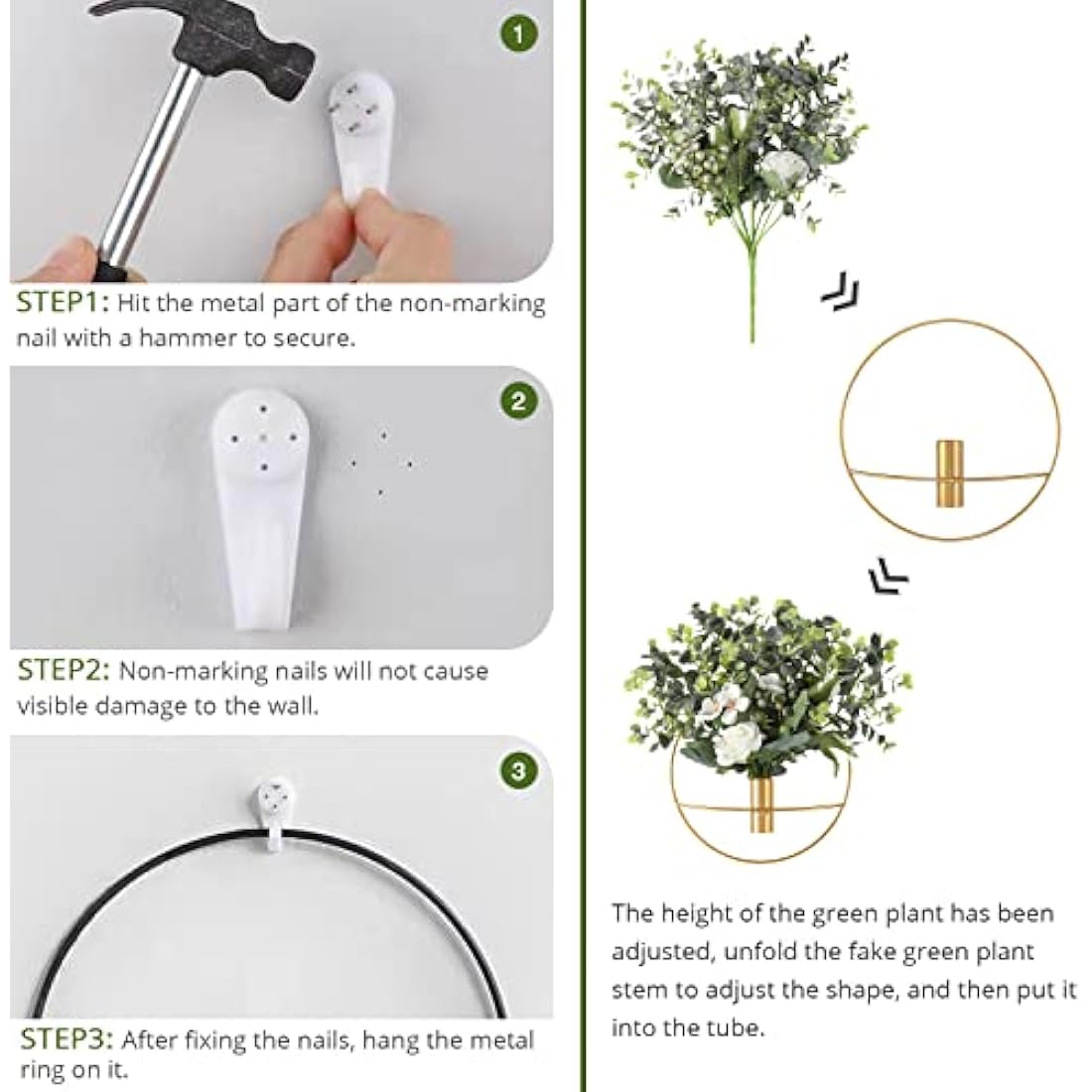 1

STEP1: Hit the metal part of the non-marking nail with a hammer to secure.

2

STEP2: Non-marking nails will not cause visible damage to the wall.

3

STEP3: After fixing the nails, hang the metal ring on it.

The height of the green plant has been adjusted, unfold the fake green plant stem to adjust the shape, and then put it into the tube.