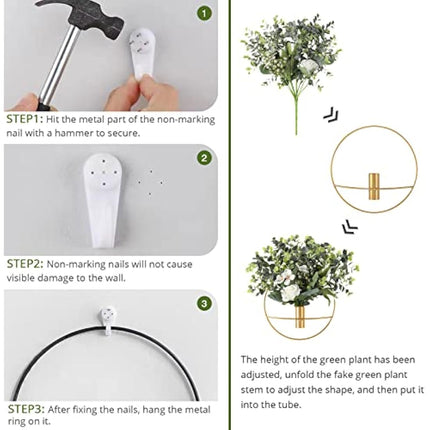 1

STEP1: Hit the metal part of the non-marking nail with a hammer to secure.

2

STEP2: Non-marking nails will not cause visible damage to the wall.

3

STEP3: After fixing the nails, hang the metal ring on it.

The height of the green plant has been adjusted, unfold the fake green plant stem to adjust the shape, and then put it into the tube.