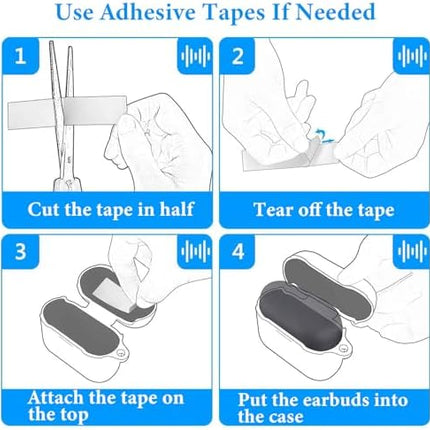 Use Adhesive Tapes If Needed

1

Cut the tape in half

2

Tear off the tape

3

Attach the tape on the top

4

Put the earbuds into the case