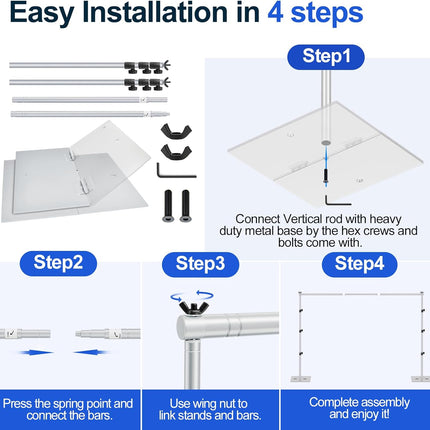 Easy Installation in 4 steps

Step1

Connect Vertical rod with heavy duty metal base by the hex crews and bolts come with.

Step2

Press the spring point and connect the bars.

Step3

Use wing nut to link stands and bars.

Step4

Complete assembly and enjoy it!