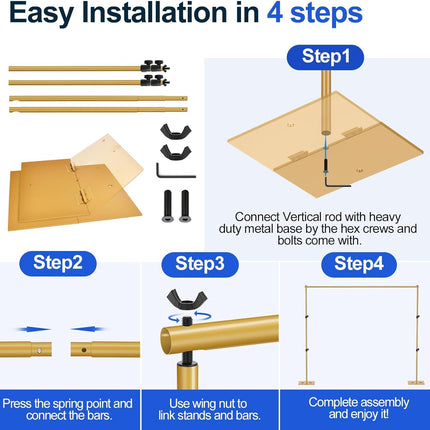 Easy Installation in 4 steps

Step1

Connect Vertical rod with heavy duty metal base by the hex crews and bolts come with.

Step2

Press the spring point and connect the bars.

Step3

Use wing nut to link stands and bars.

Step4

Complete assembly and enjoy it!