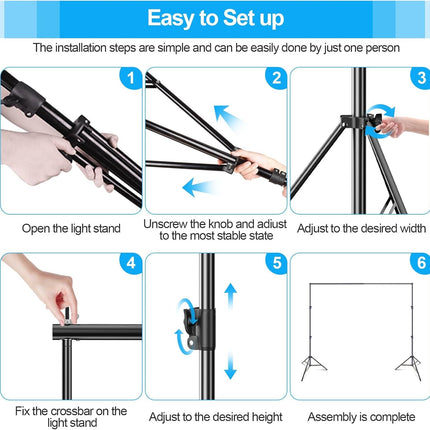 Easy to Set up

The installation steps are simple and can be easily done by just one person

1

Open the light stand

2

Unscrew the knob and adiust to the most stable state

3

Adjust to the desired width

4

Fix the crossbar on the light stand

5

Adjust to the desired height

6

Assembly is complete