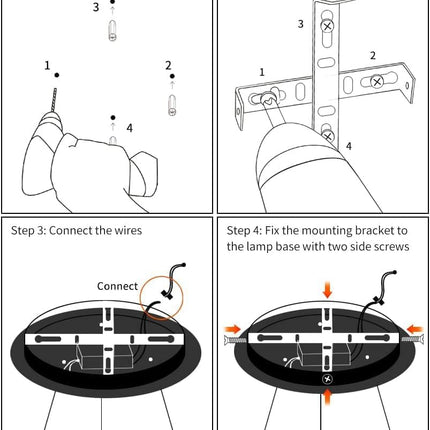 3
1
2
4

3
2
1
4

Step 3: Connect the wires

Connect

Step 4: Fix the mounting bracket to the lamp base with two side screws