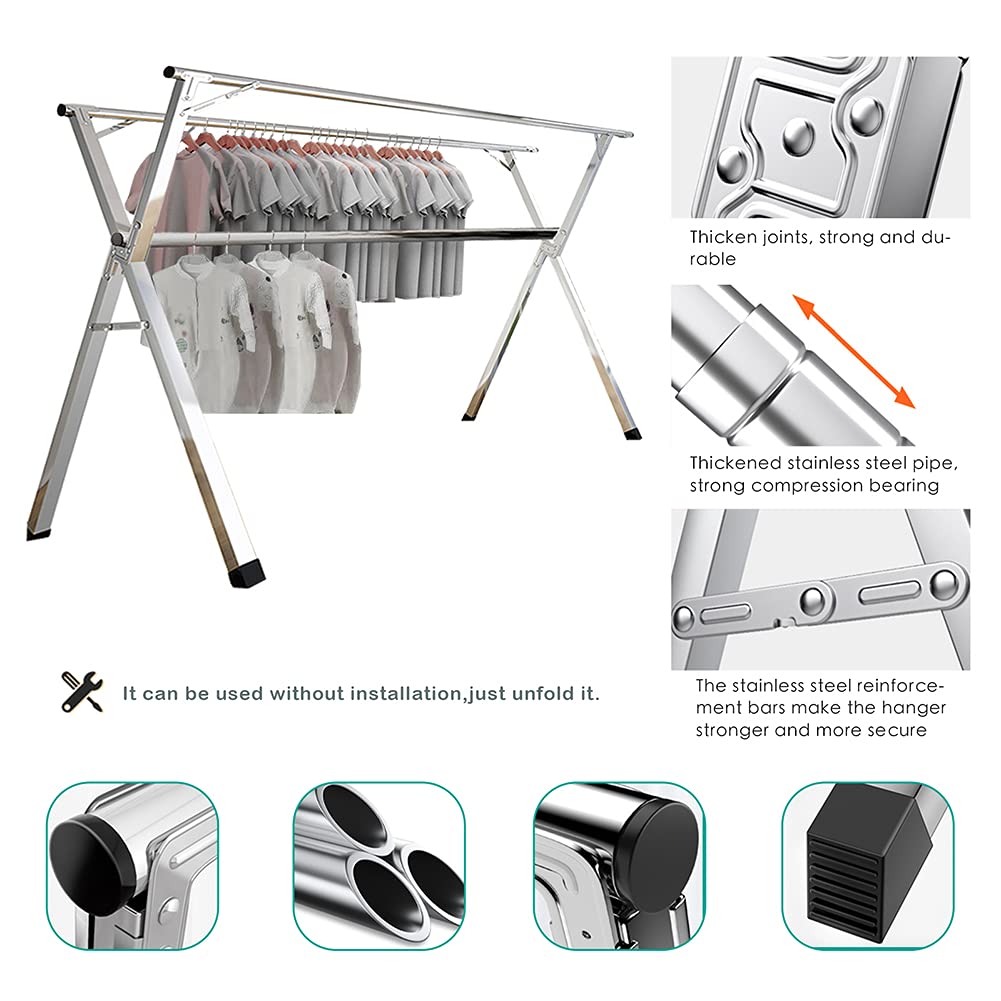 Thicken joints, strong and durable

Thickened stainless steel pipe, strong compression bearing

The stainless steel reinforcement bars make the hanger stronger and more secure

It can be used without installation,just unfold it.