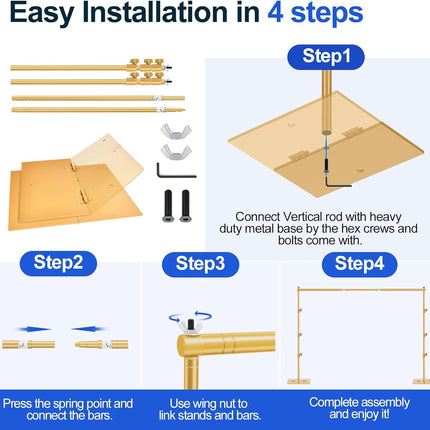 Easy Installation in 4 steps

Step1

Connect Vertical rod with heavy duty metal base by the hex crews and bolts come with.

Step2

Step3

Step4

Press the spring point and connect the bars.

Use wing nut to link stands and bars.

Complete assembly and enjoy it!