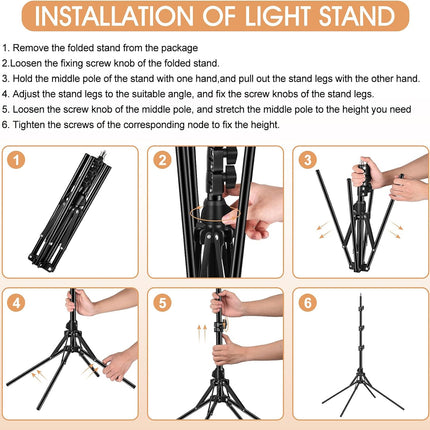 INSTALLATION OF LIGHT STAND

1. Remove the folded stand from the package
2.Loosen the fixing screw knob of the folded stand.
3. Hold the middle pole of the stand with one hand,and pull out the stand legs with the other hand.
4. Adjust the stand legs to the suitable angle, and fix the screw knobs of the stand legs.
5. Loosen the screw knob of the middle pole, and stretch the middle pole to the height you need
6. Tighten the screws of the corresponding node to fix the height.

1

2

3

4

5

6