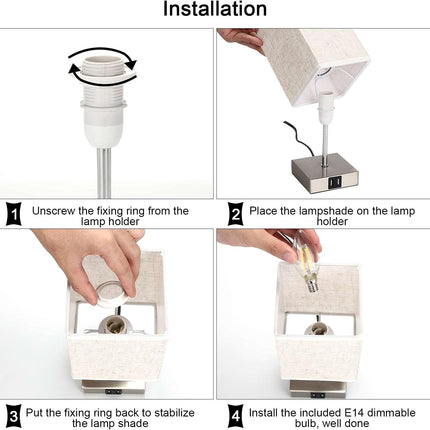 Installation

1 Unscrew the fixing ring from the lamp holder

2 Place the lampshade on the lamp holder

3 Put the fixing ring back to stabilize the lamp shade

4 Install the included E14 dimmable bulb, well done