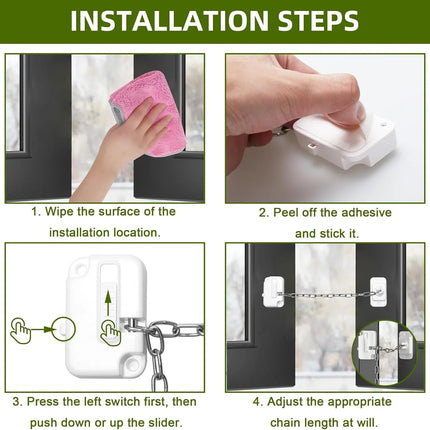 INSTALLATION STEPS

1. Wipe the surface of the installation location.

2. Peel off the adhesive and stick it.

3. Press the left switch first, then push down or up the slider.

4. Adjust the appropriate chain length at will.