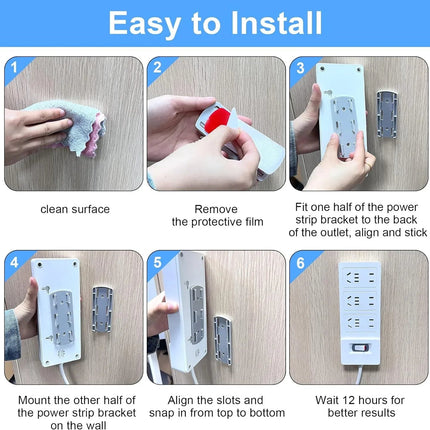 Easy to Install

1

clean surface

2

Remove the protective film

3

Fit one half of the power strip bracket to the back of the outlet, align and stick

4

Mount the other half of the power strip bracket on the wall

5

Align the slots and snap in from top to bottom

6

Wait 12 hours for better results