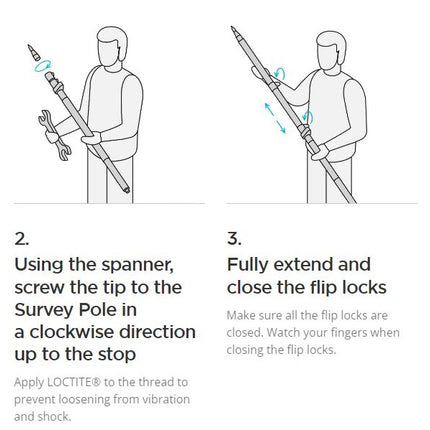 2.

Using the spanner, screw the tip to the Survey Pole in a clockwise direction up to the stop

Apply LOCTITE® to the thread to prevent loosening from vibration and shock.

3.

Fully extend and close the flip locks

Make sure all the flip locks are closed. Watch your fingers when closing the flip locks.