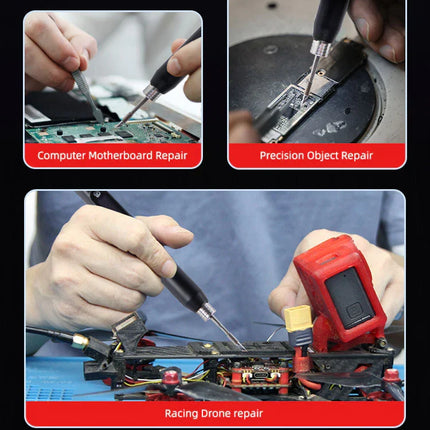 Computer Motherboard Repair

Precision Object Repair

Racing Drone repair