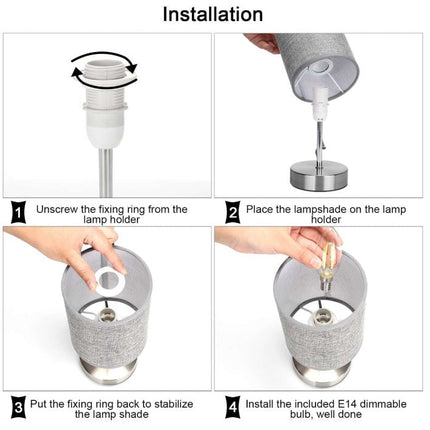 Installation

1 Unscrew the fixing ring from the lamp holder

2 Place the lampshade on the lamp holder

3 Put the fixing ring back to stabilize the lamp shade

4 Install the included E14 dimmable bulb, well done